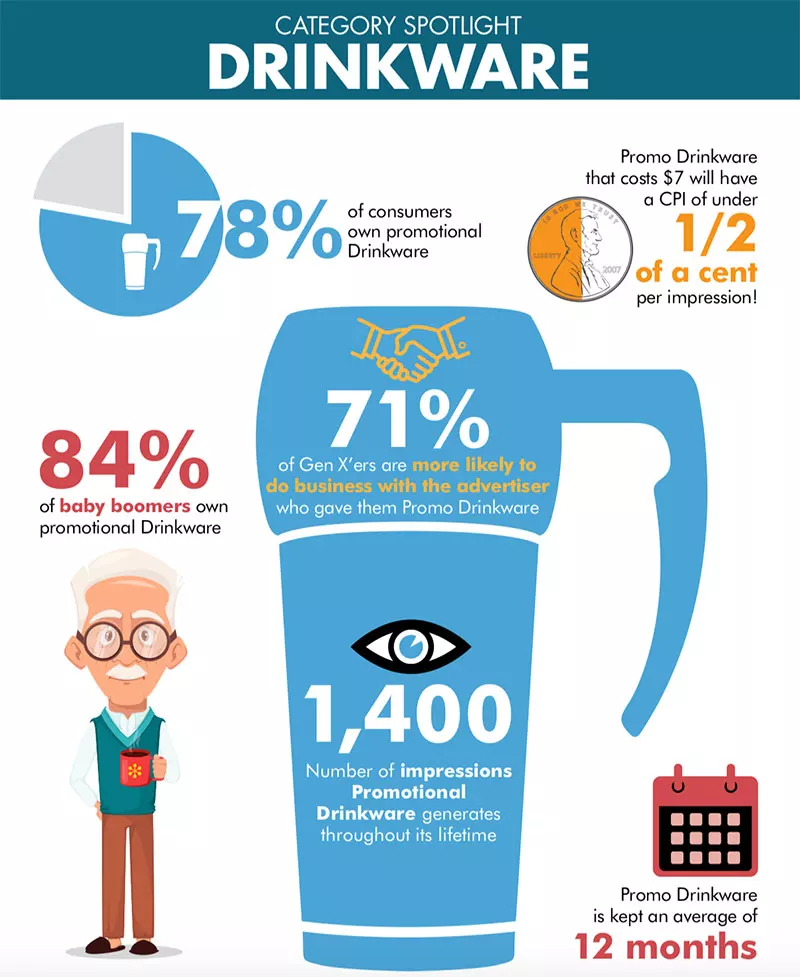 CATEGORY SPOTLIGHT
DRINKWARE

78% of consumers own promotional Drinkware

Promo Drinkware that costs $7 will have a CPI of under 1/2 of a cent per impression!

IN GOD WE TRUST
LIBERTY 2007

71%
of Gen X'ers are more likely to do business with the advertiser who gave them Promo Drinkware

84%
of baby boomers own promotional Drinkware

1,400
Number of impressions Promotional Drinkware generates throughout its lifetime

Promo Drinkware is kept an average of 12 months